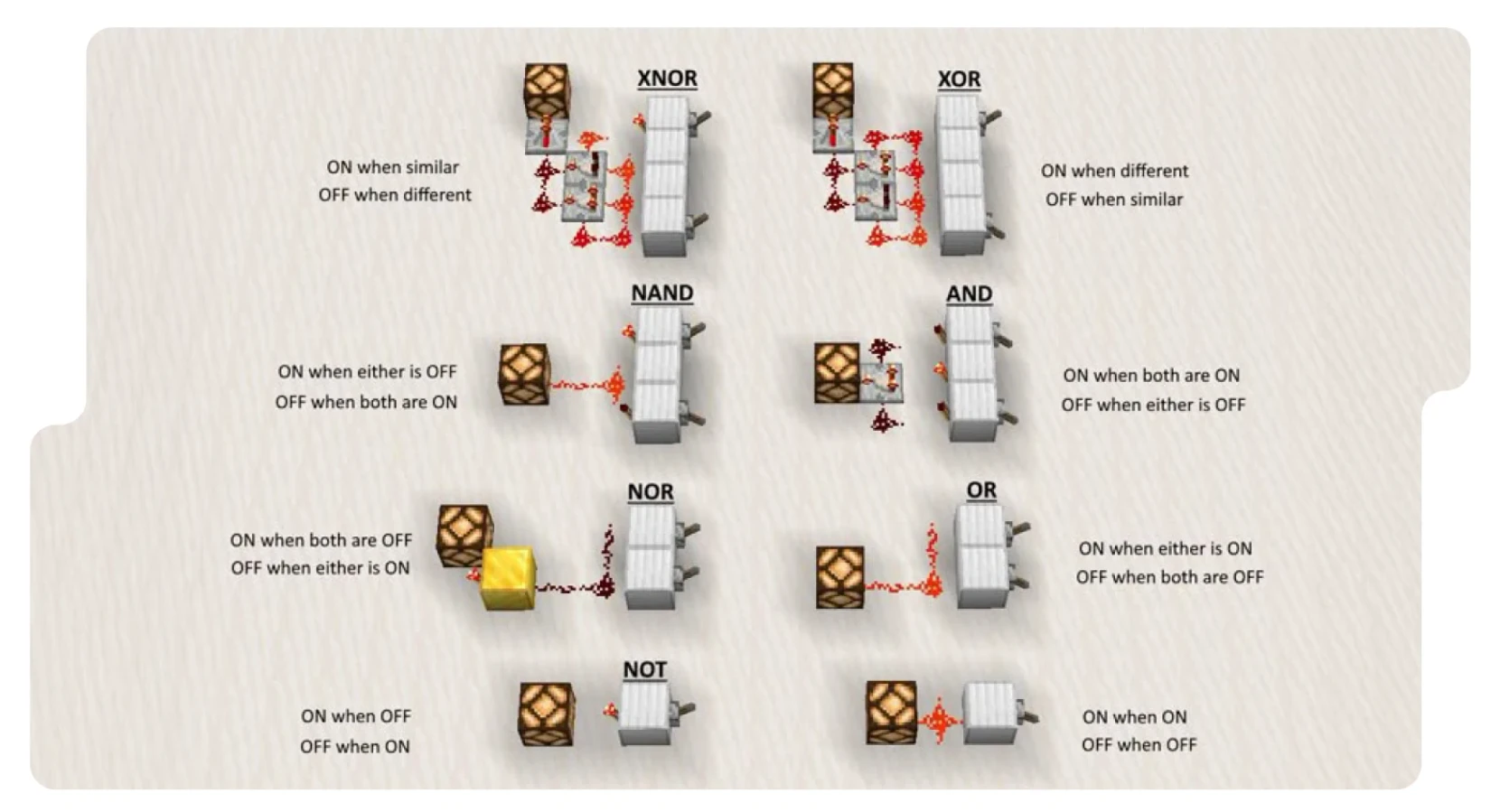 XNOR

ON when similar
OFF when different

XOR

ON when different
OFF when similar

NAND

ON when either is OFF
OFF when both are ON

AND

ON when both are ON
OFF when either is OFF

NOR

ON when both are OFF
OFF when either is ON

OR

ON when either is ON
OFF when both are OFF

NOT

ON when OFF
OFF when ON

ON when ON
OFF when OFF