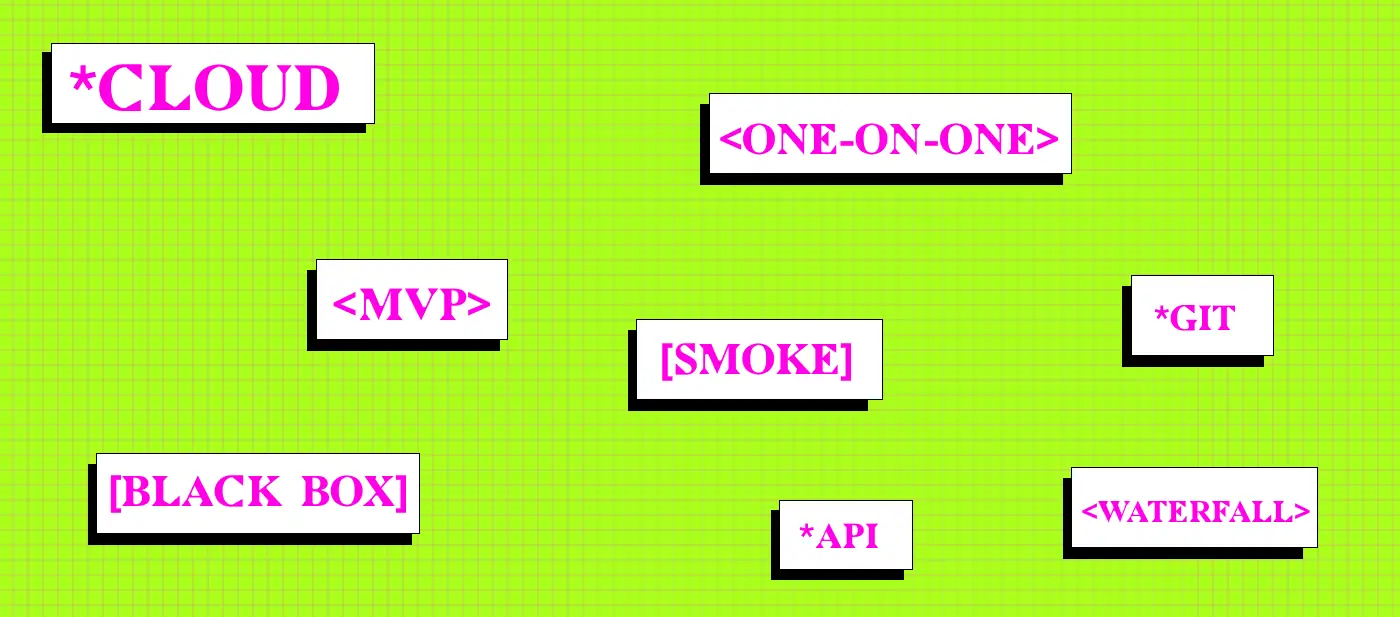 *CLOUD

<ONE-ON-ONE>

<MVP>

[SMOKE]

*GIT

[BLACK BOX]

*API

<WATERFALL>