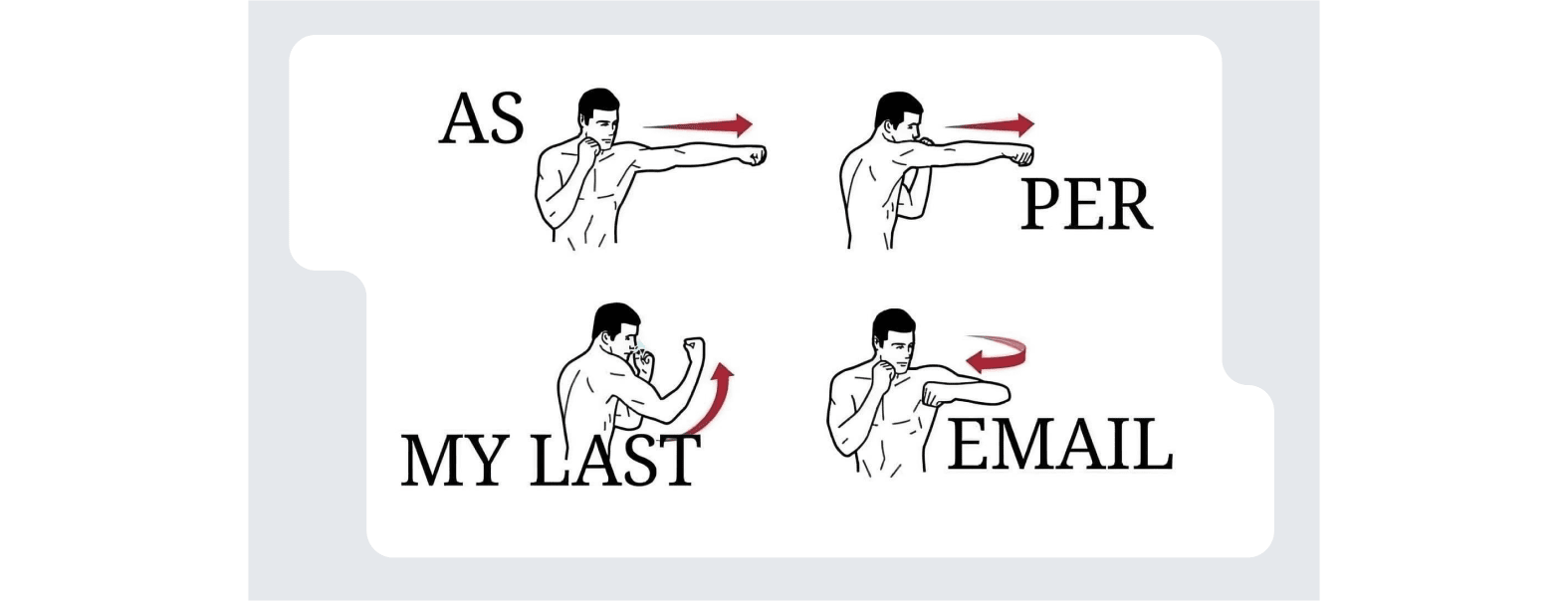 AS

PER

MY LAST

EMAIL