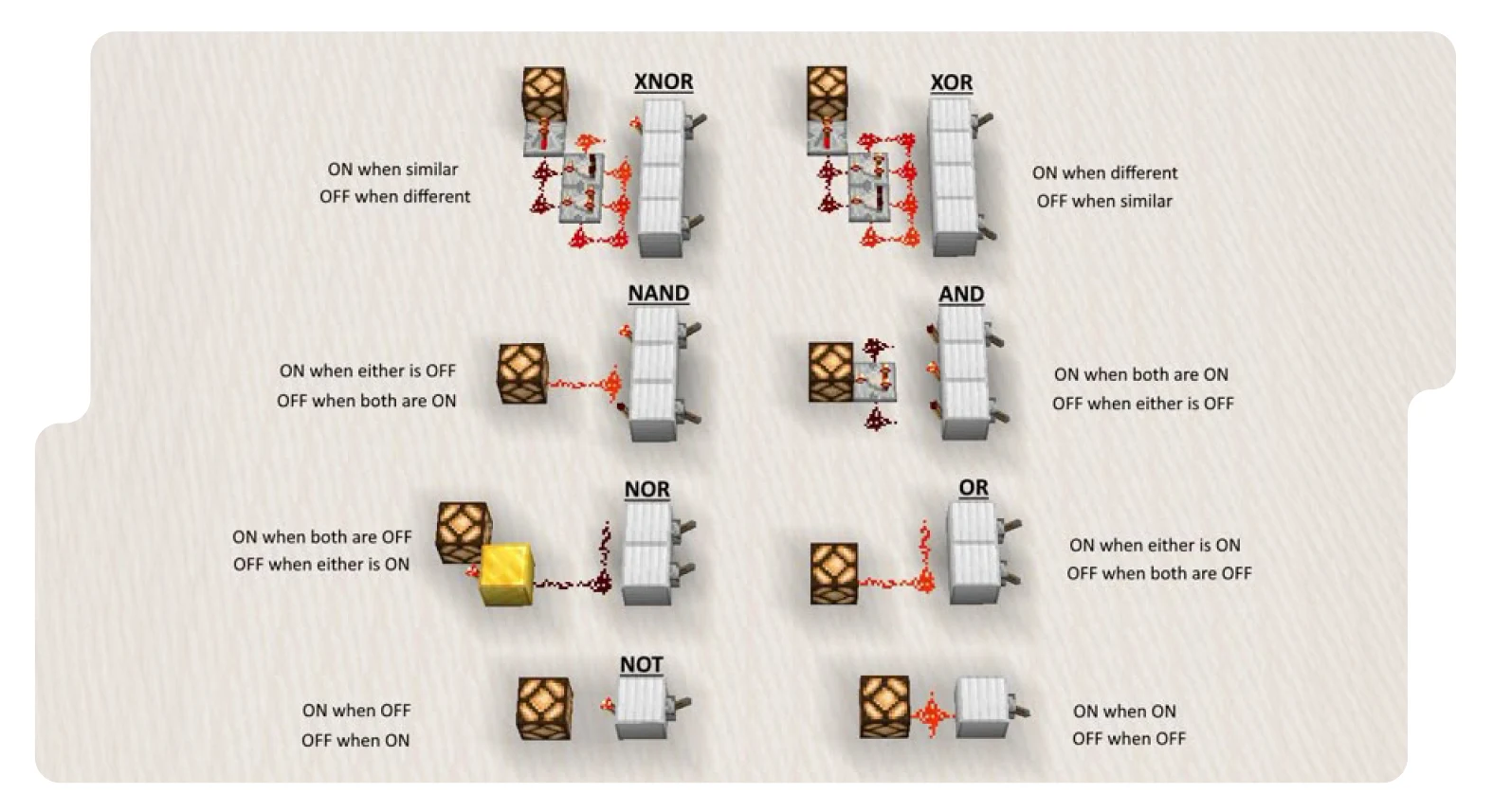 XNOR

ON when similar
OFF when different

XOR

ON when different
OFF when similar

NAND

ON when either is OFF
OFF when both are ON

AND

ON when both are ON
OFF when either is OFF

NOR

ON when both are OFF
OFF when either is ON

OR

ON when either is ON
OFF when both are OFF

NOT

ON when OFF
OFF when ON

ON when ON
OFF when OFF